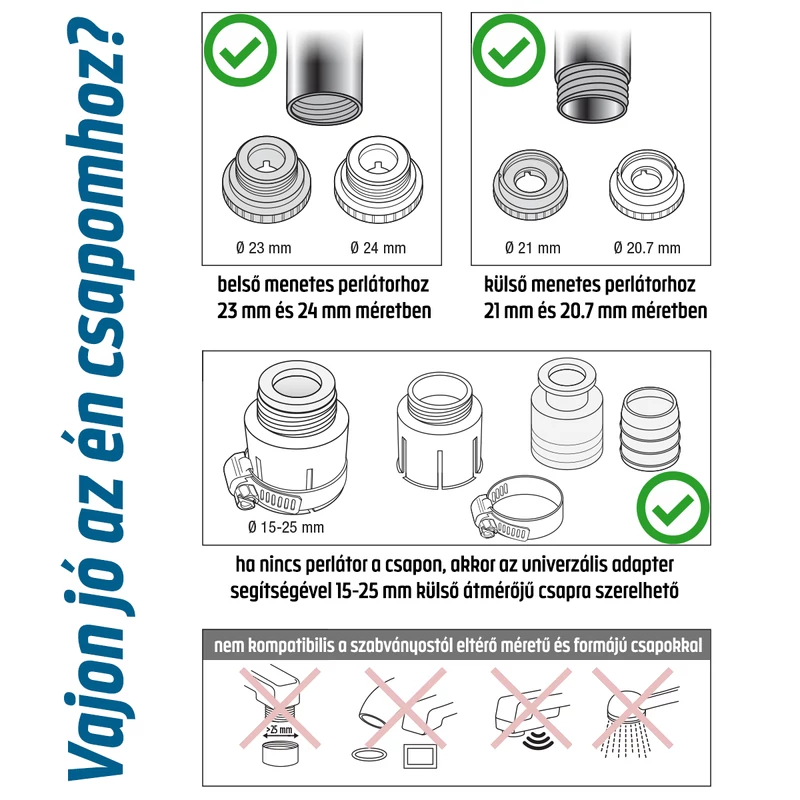 Vajon jó az én csapomhoz?

Ø 23 mm
Ø 24 mm

belső menetes perlátorhoz 23 mm és 24 mm méretben

Ø 21 mm
Ø 20.7 mm

külső menetes perlátorhoz 21 mm és 20.7 mm méretben

Ø 15-25 mm

ha nincs perlátor a csapon, akkor az univerzális adapter segítségével 15-25 mm külső átmérőjű csapra szerelhető

nem kompatibilis a szabványostól eltérő méretű és formájú csapokkal

>25 mm